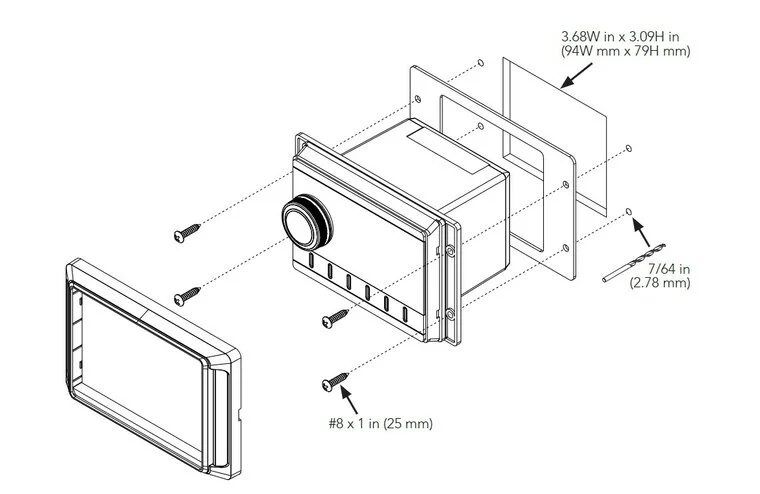 3.68W in x 3.09H in
(94W mm x 79H mm)

7/64 in
(2.78 mm)

#8 x 1 in (25 mm)